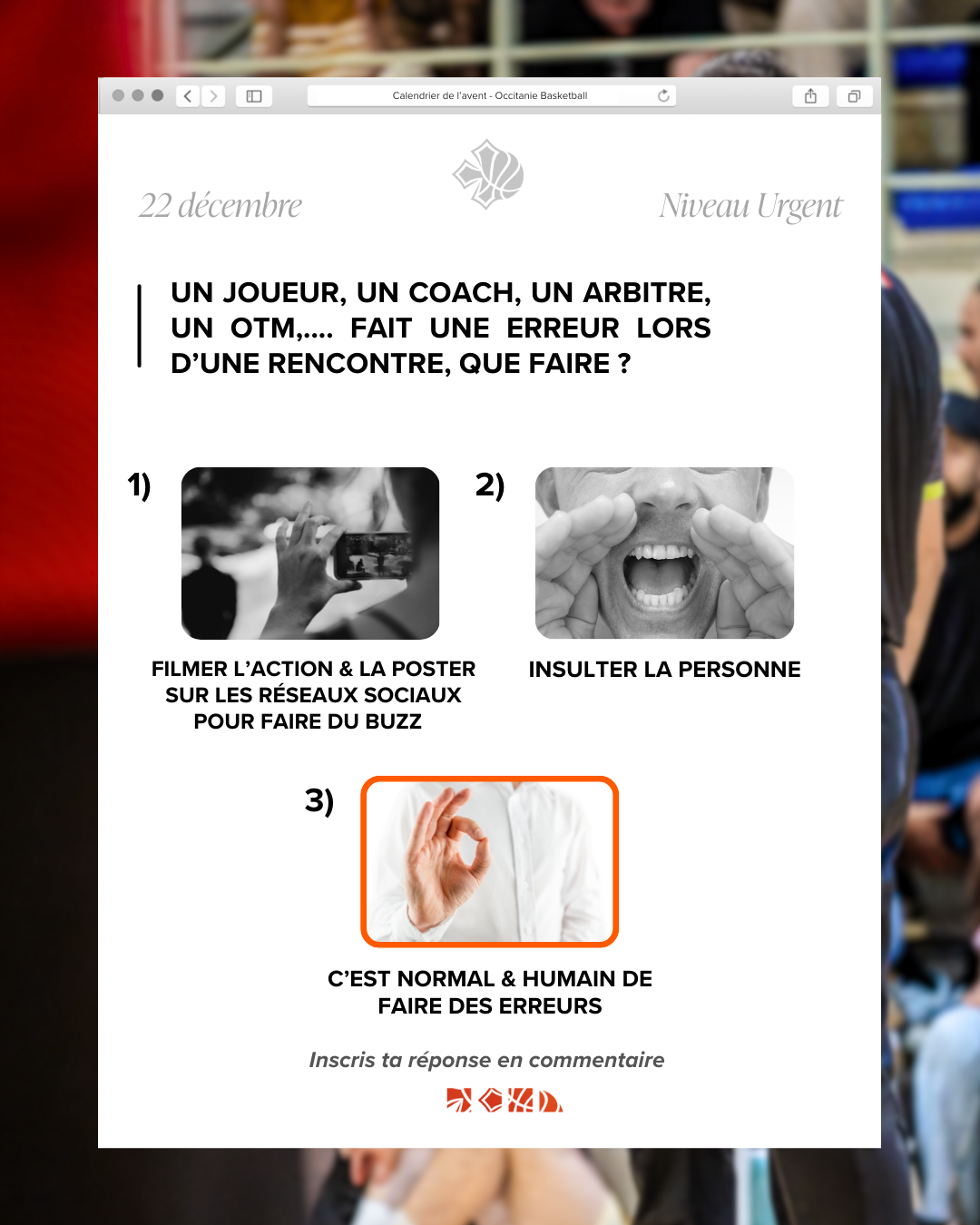 Calendrier de l'avent - Occitanie Basketball

22 décembre

Niveau Urgent

UN JOUEUR, UN COACH, UN ARBITRE, UN OTM,.... FAIT UNE ERREUR LORS D'UNE RENCONTRE, QUE FAIRE ?

1)

FILMER L'ACTION & LA POSTER SUR LES RÉSEAUX SOCIAUX POUR FAIRE DU BUZZ

2)

INSULTER LA PERSONNE

3)

C'EST NORMAL & HUMAIN DE FAIRE DES ERREURS

Inscris ta réponse en commentaire